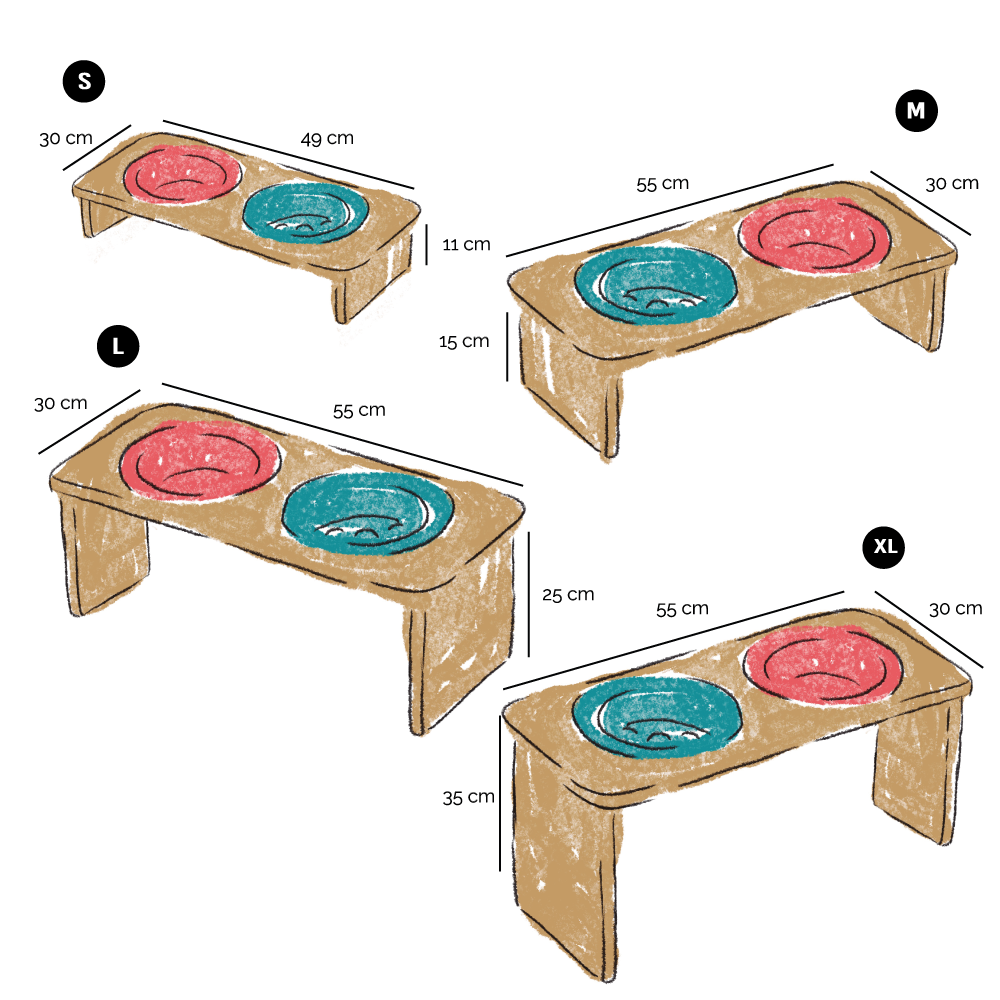 S

30 cm

49 cm

11 cm

M

55 cm

30 cm

15 cm

L

30 cm

55 cm

25 cm

XL

55 cm

30 cm

35 cm